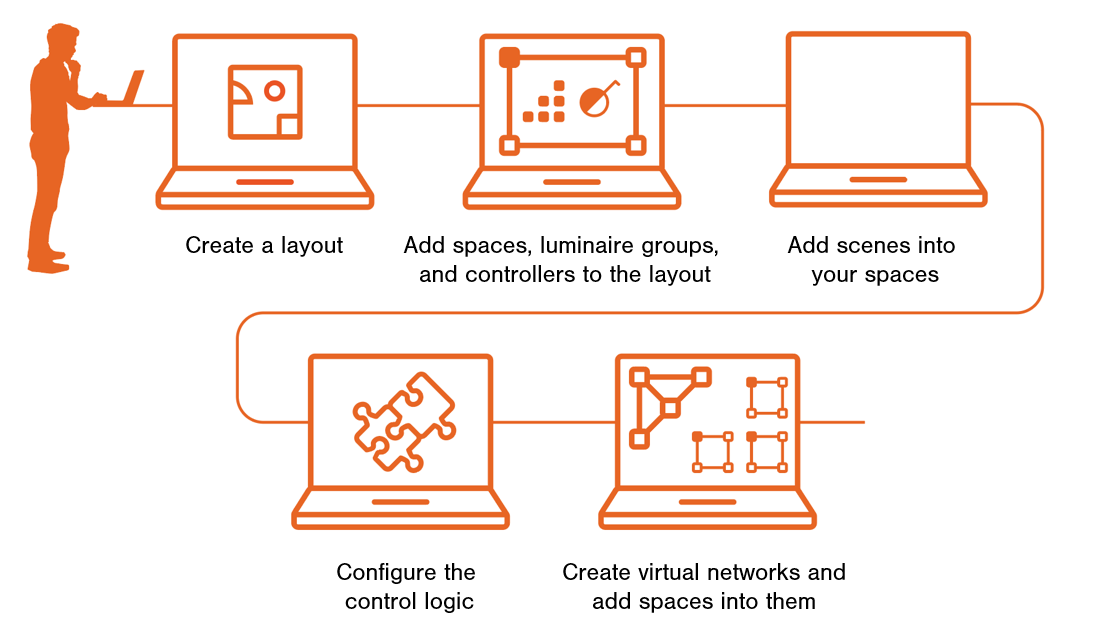 Create a layout

Add spaces, luminaire groups, and controllers to the layout

Add scenes into your spaces

Configure the control logic

Create virtual networks and add spaces into them